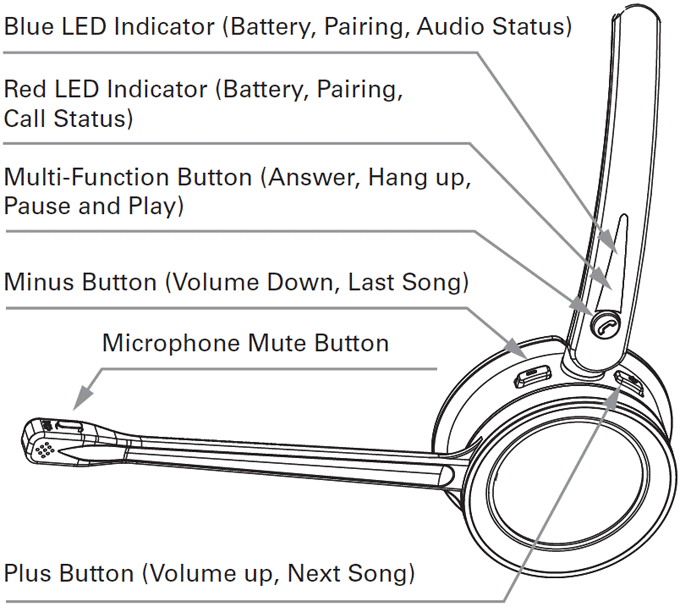 Blue LED Indicator (Battery, Pairing, Audio Status)

Red LED Indicator (Battery, Pairing, Call Status)

Multi-Function Button (Answer, Hang up, Pause and Play)

Minus Button (Volume Down, Last Song)

Microphone Mute Button

Plus Button (Volume up, Next Song)